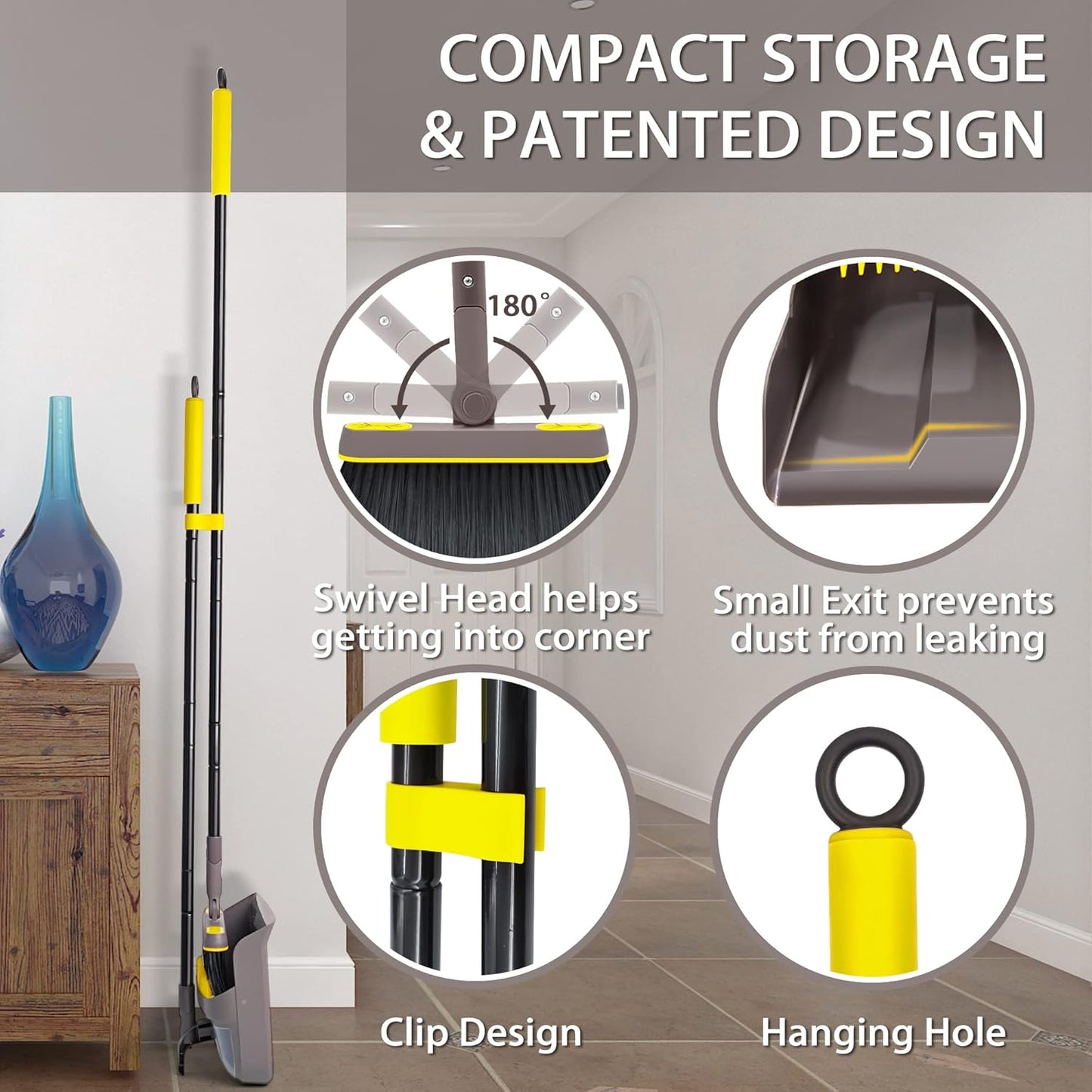 COMPACT STORAGE & PATENTED DESIGN

180°

Swivel Head helps getting into corner

Small Exit prevents dust from leaking

Clip Design

Hanging Hole