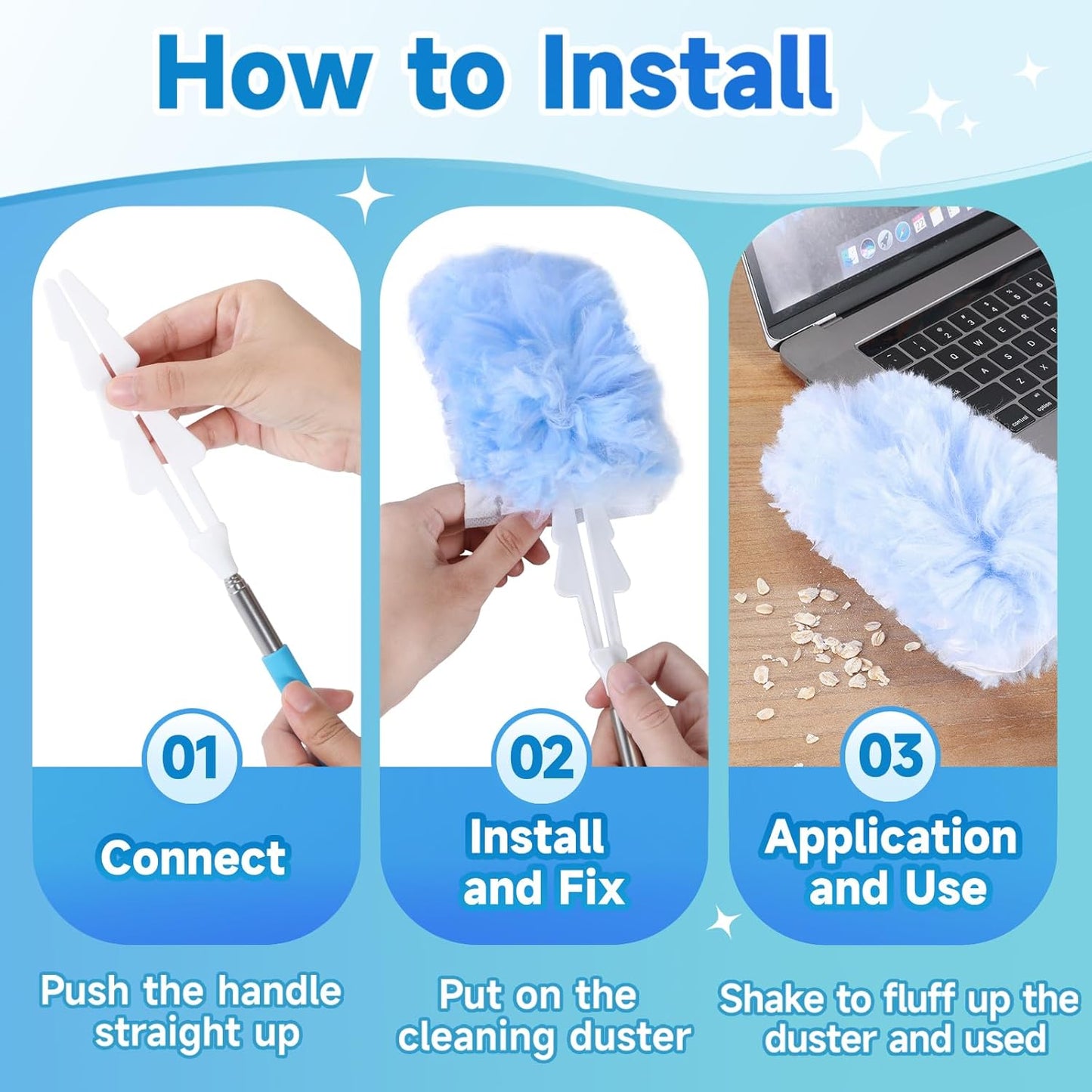 How to Install

01

Connect

Push the handle straight up

02

Install and Fix

Put on the cleaning duster

03

Application and Use

Shake to fluff up the duster and used