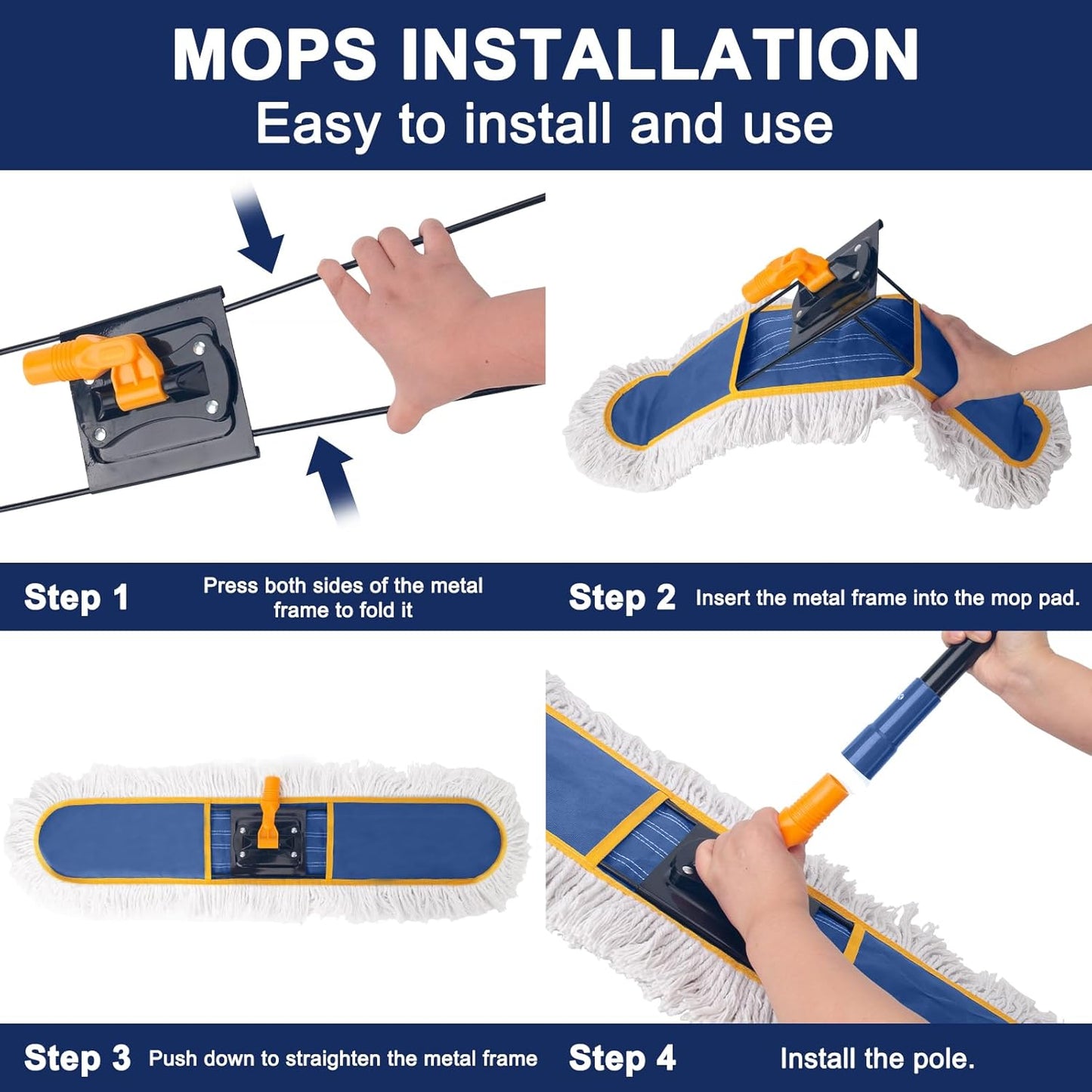 MOPS INSTALLATION
Easy to install and use

Step 1 Press both sides of the metal frame to fold it

Step 2 Insert the metal frame into the mop pad.

Step 3 Push down to straighten the metal frame

Step 4 Install the pole.