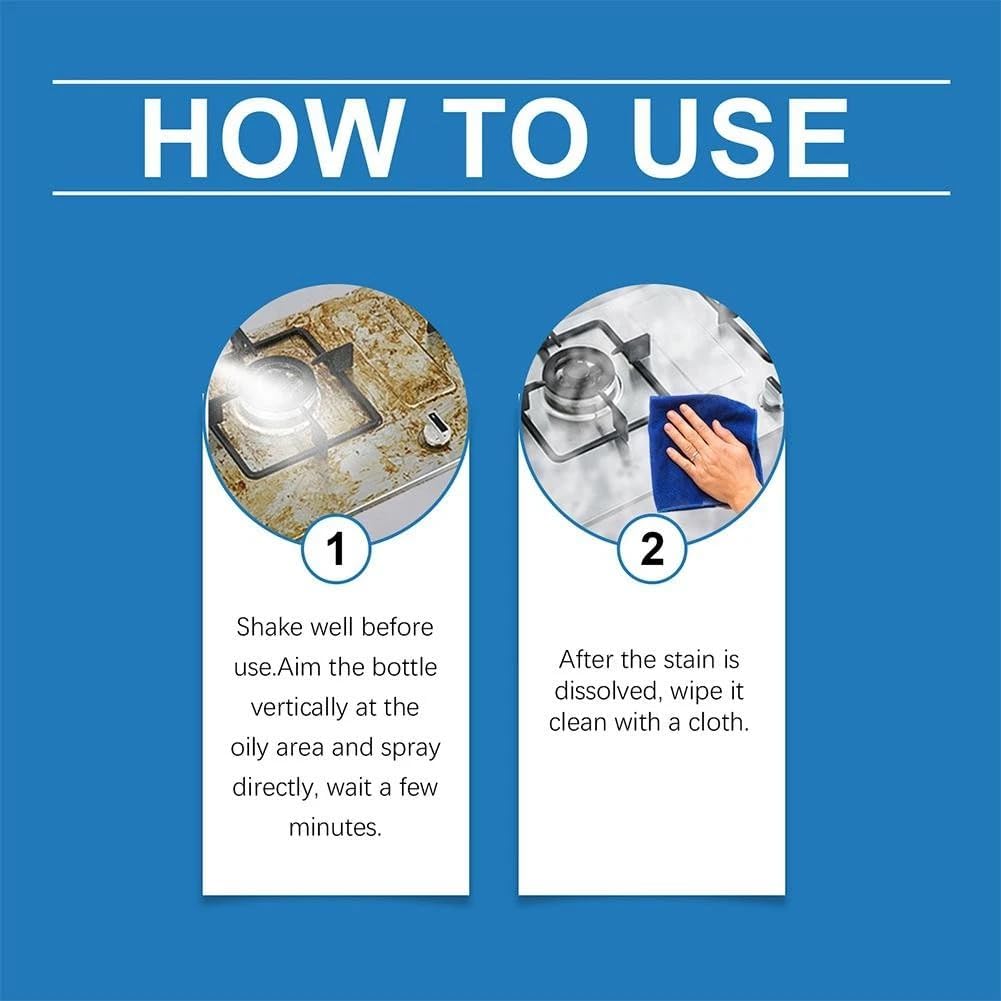 HOW TO USE

1

Shake well before use.Aim the bottle vertically at the oily area and spray directly, wait a few minutes.

2

After the stain is dissolved, wipe it clean with a cloth.