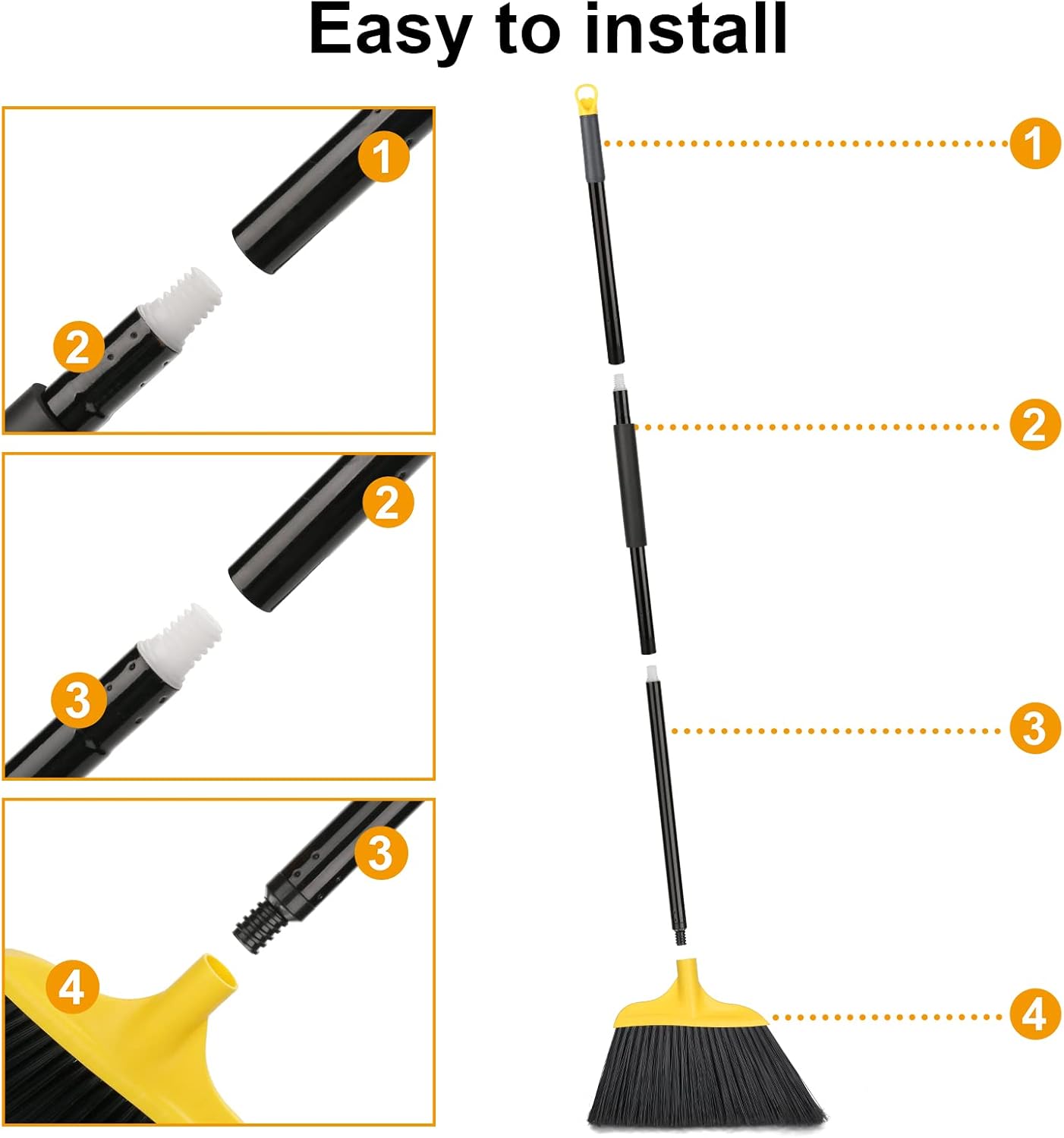 Easy to install

1

2

2

3

3

4

1

2

3

4