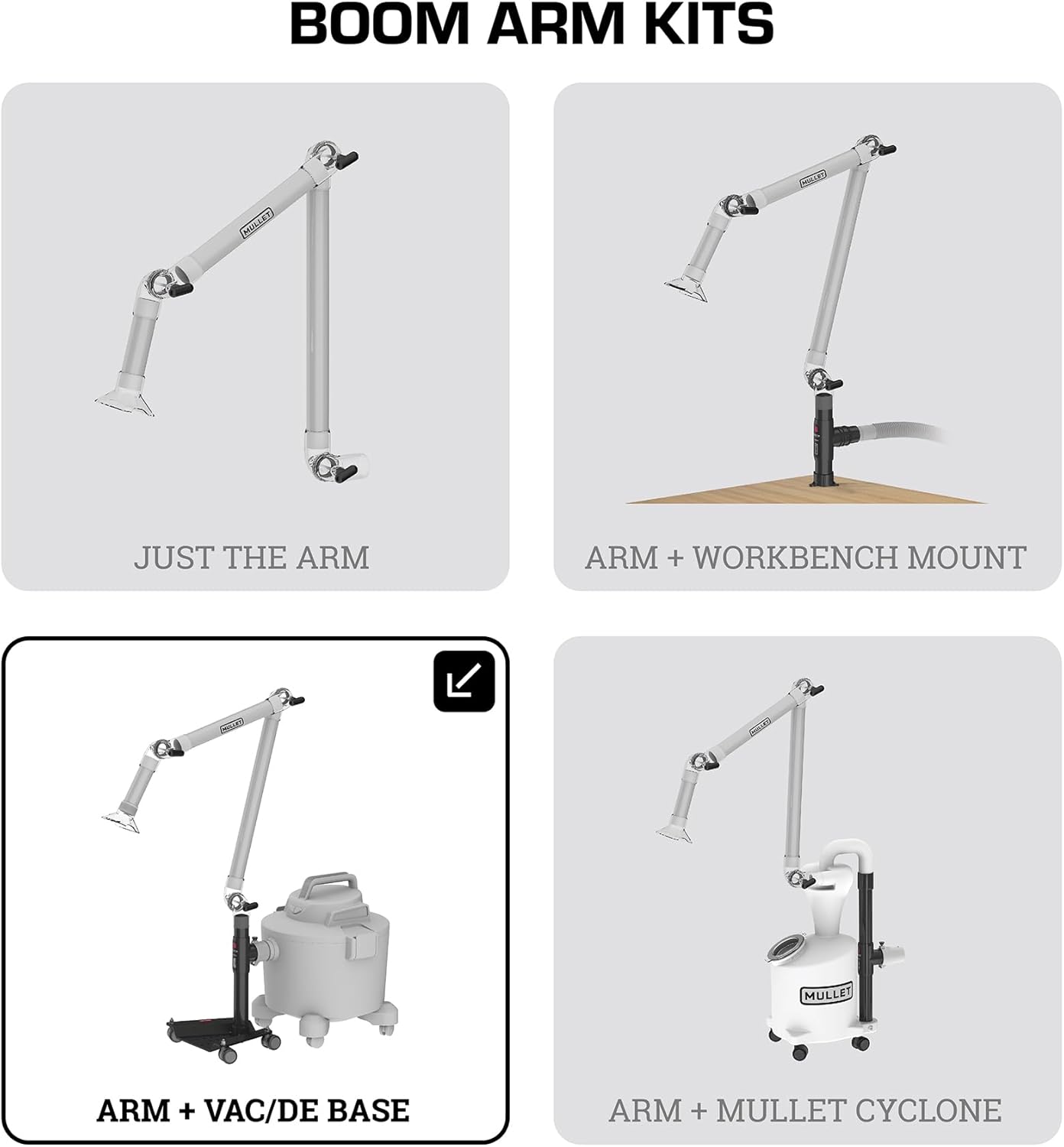 BOOM ARM KITS

MULLET

JUST THE ARM

MULLET

ARM + WORKBENCH MOUNT

MULLET

ARM + VAC/DE BASE

MULLET

MULLET

ARM + MULLET CYCLONE