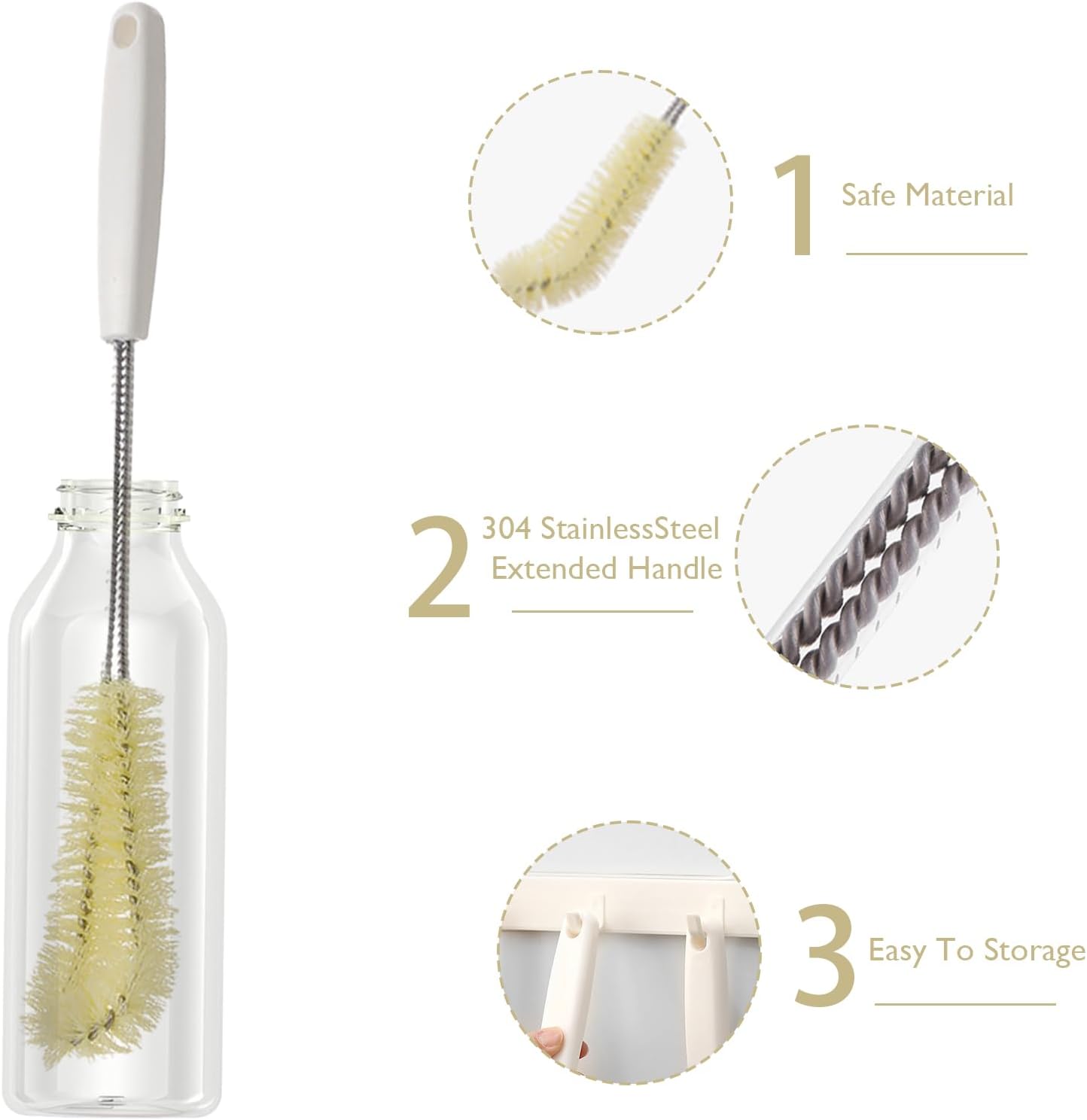 1 Safe Material

2 304 StainlessSteel Extended Handle

3 Easy To Storage