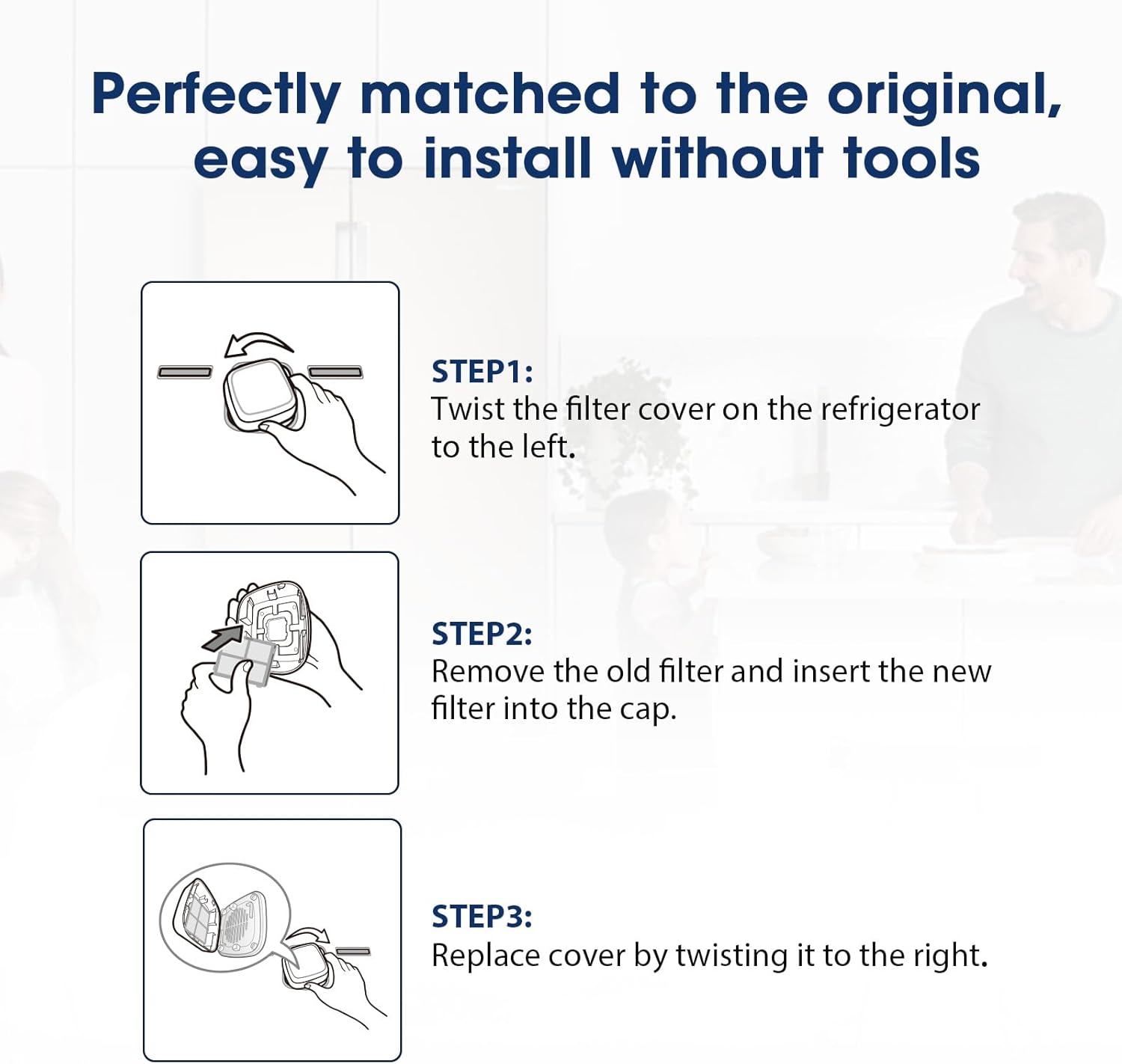 Perfectly matched to the original, easy to install without tools

STEP1:
Twist the filter cover on the refrigerator to the left.

STEP2:
Remove the old filter and insert the new filter into the cap.

STEP3:
Replace cover by twisting it to the right.