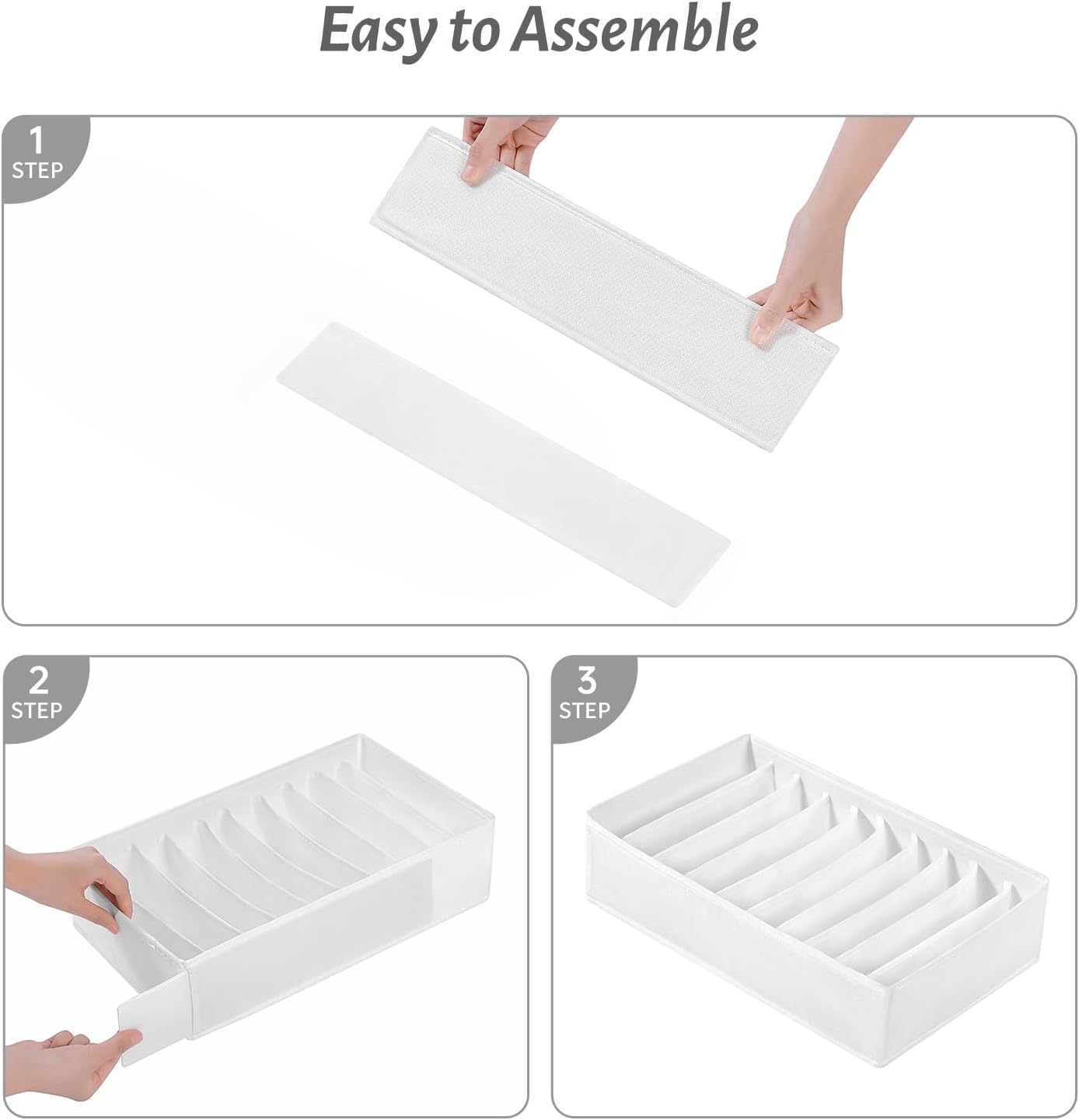 Easy to Assemble

1
STEP

2
STEP

3
STEP