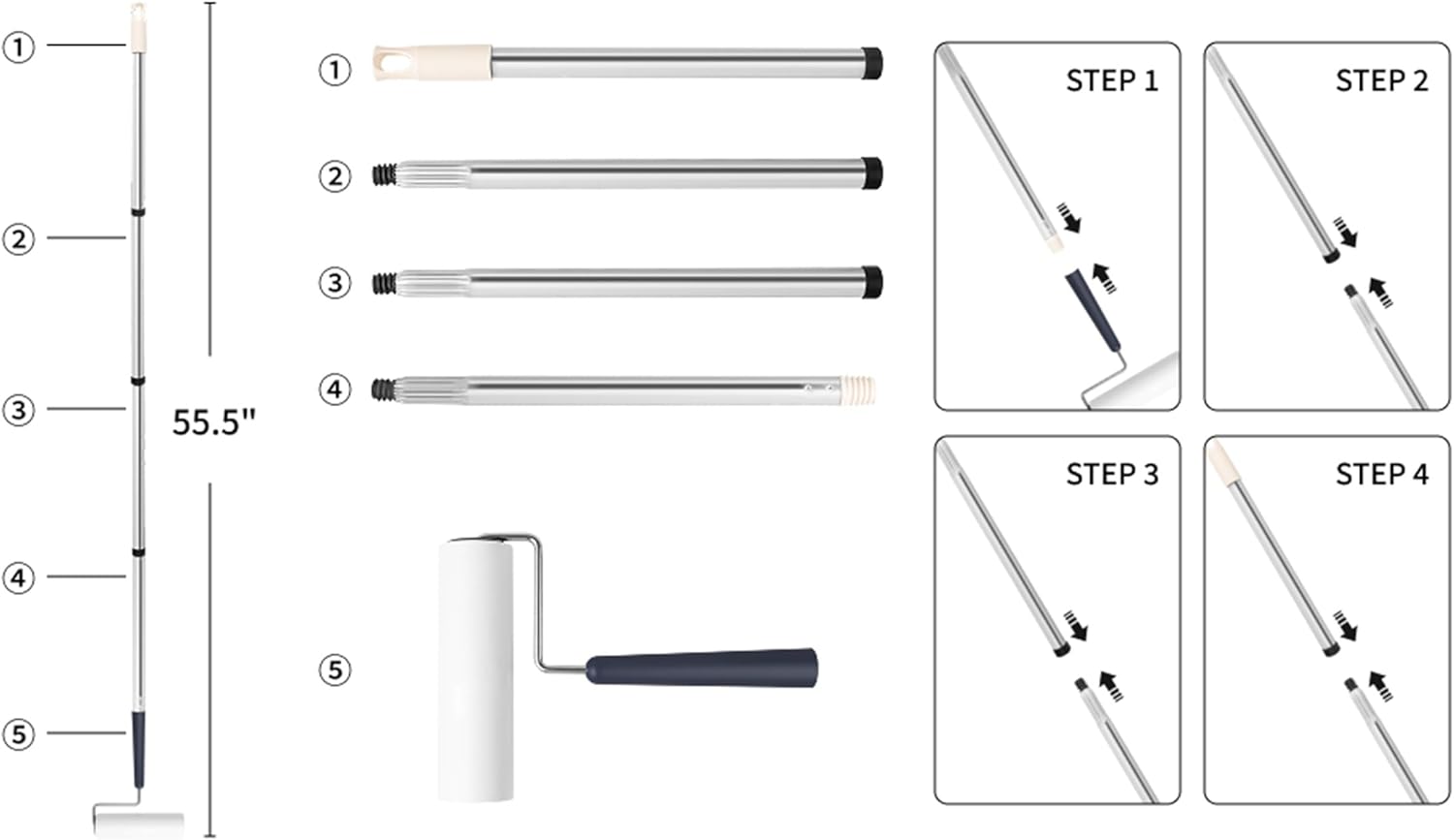 ①
②
③
④
⑤
55.5"
①
②
③
④
⑤
STEP 1
STEP 2
STEP 3
STEP 4