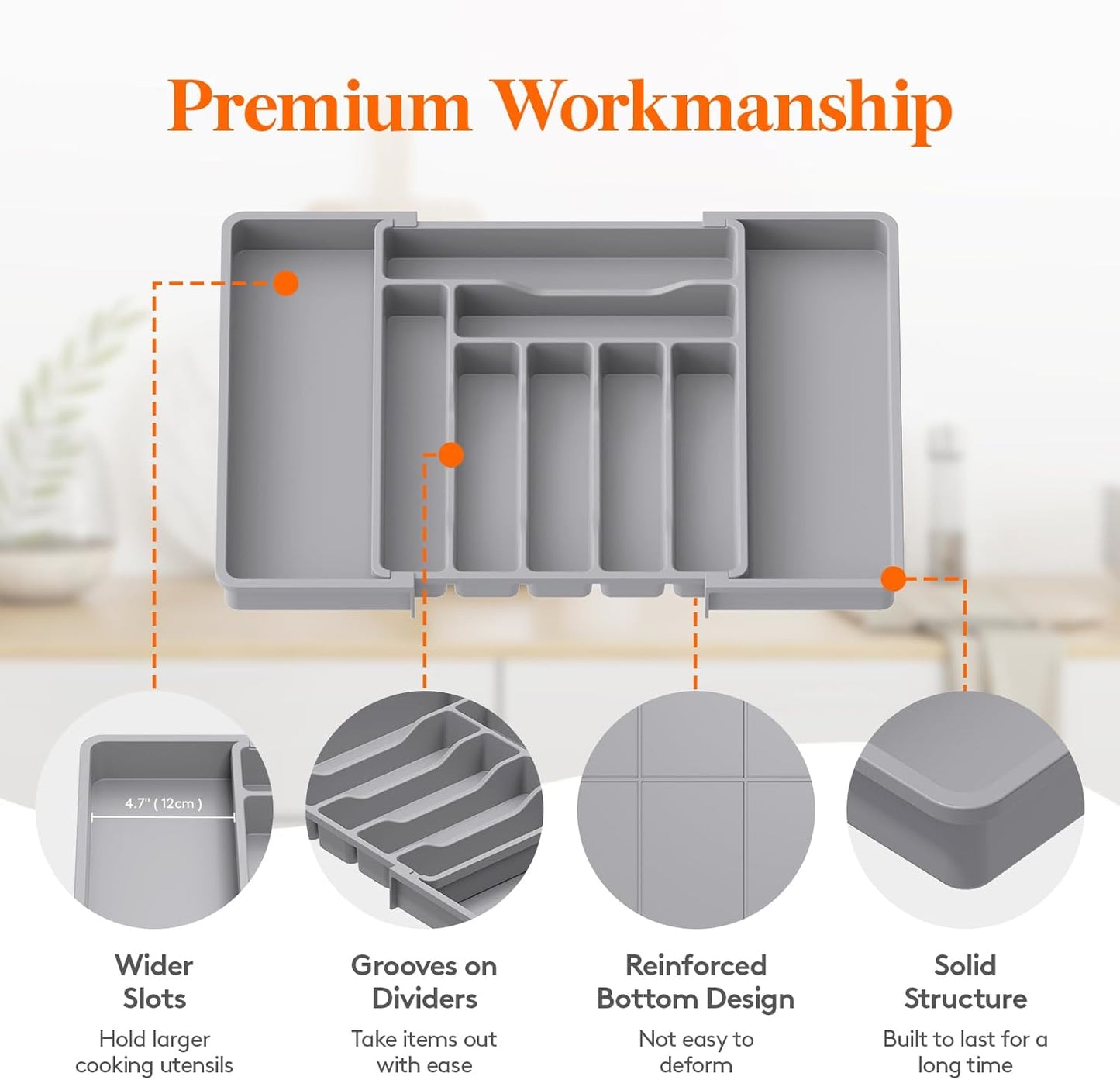 Premium Workmanship

4.7" ( 12cm )

Wider Slots

Hold larger cooking utensils

Grooves on Dividers

Take items out with ease

Reinforced Bottom Design

Not easy to deform

Solid Structure

Built to last for a long time