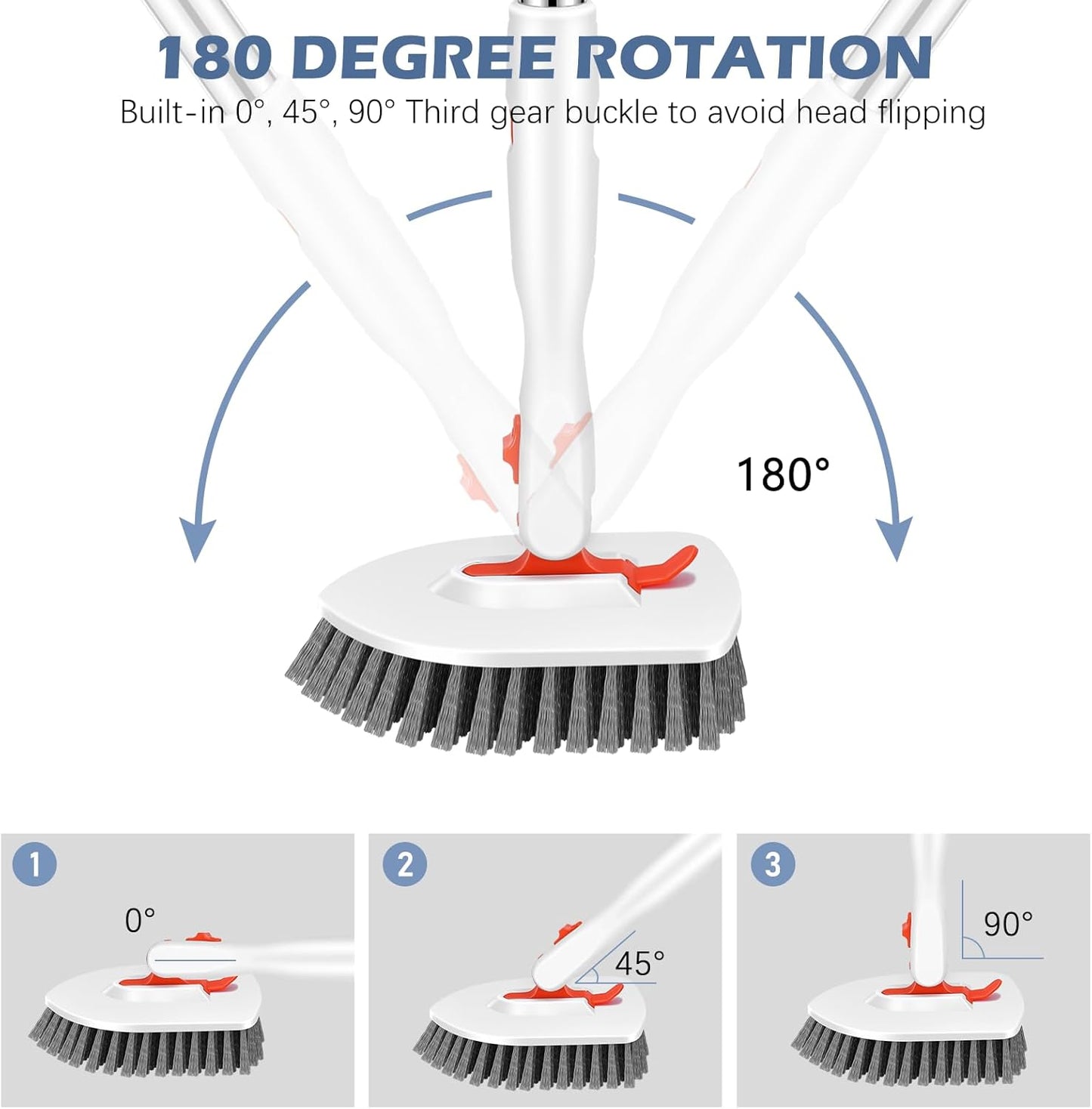 180 DEGREE ROTATION
Built-in 0°, 45°, 90° Third gear buckle to avoid head flipping

180°

1
0°

2
45°

3
90°