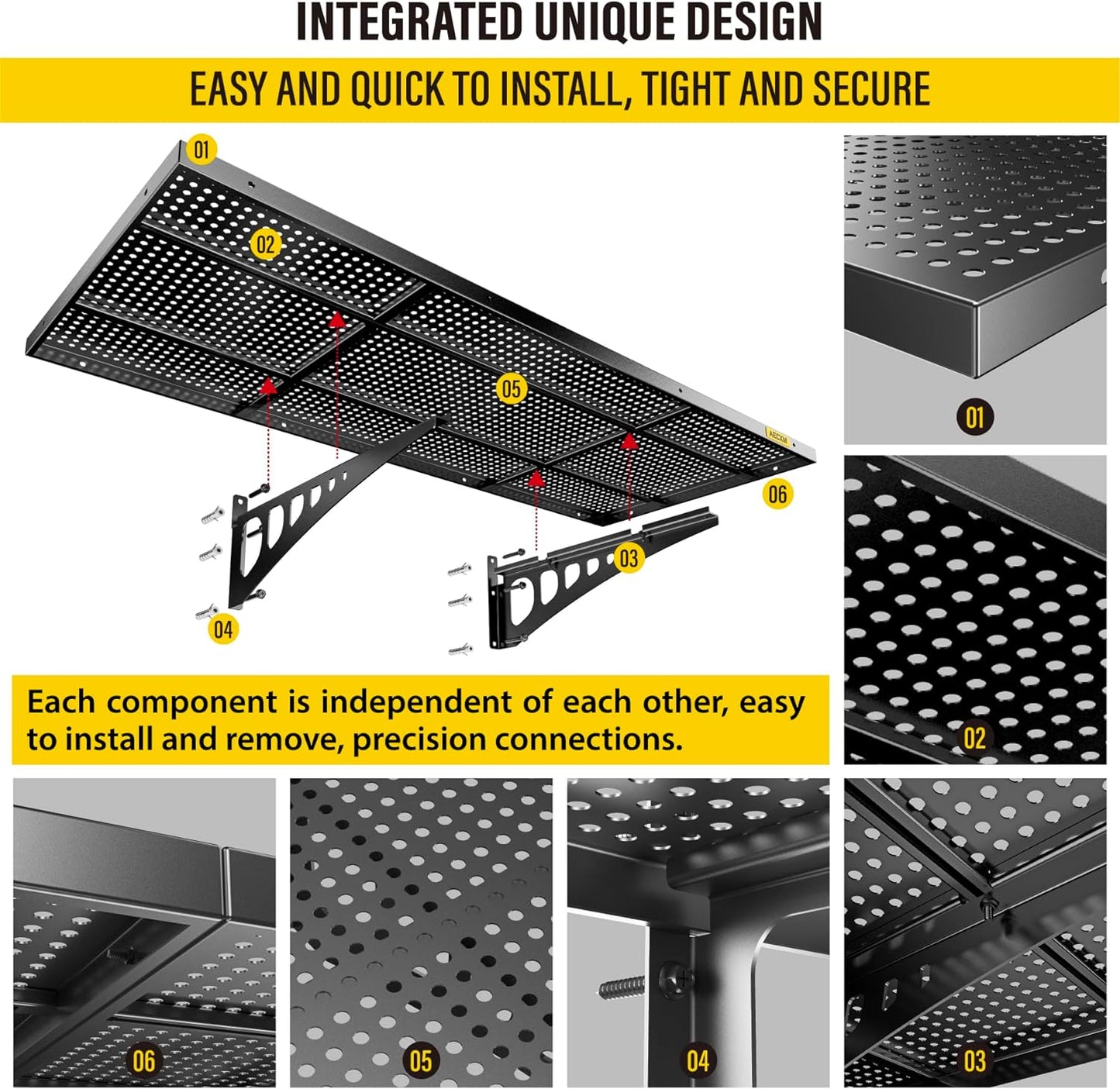 INTEGRATED UNIQUE DESIGN

EASY AND QUICK TO INSTALL, TIGHT AND SECURE

01

02

05

AECXM

06

03

04

01

02

Each component is independent of each other, easy to install and remove, precision connections.

06

05

04

03