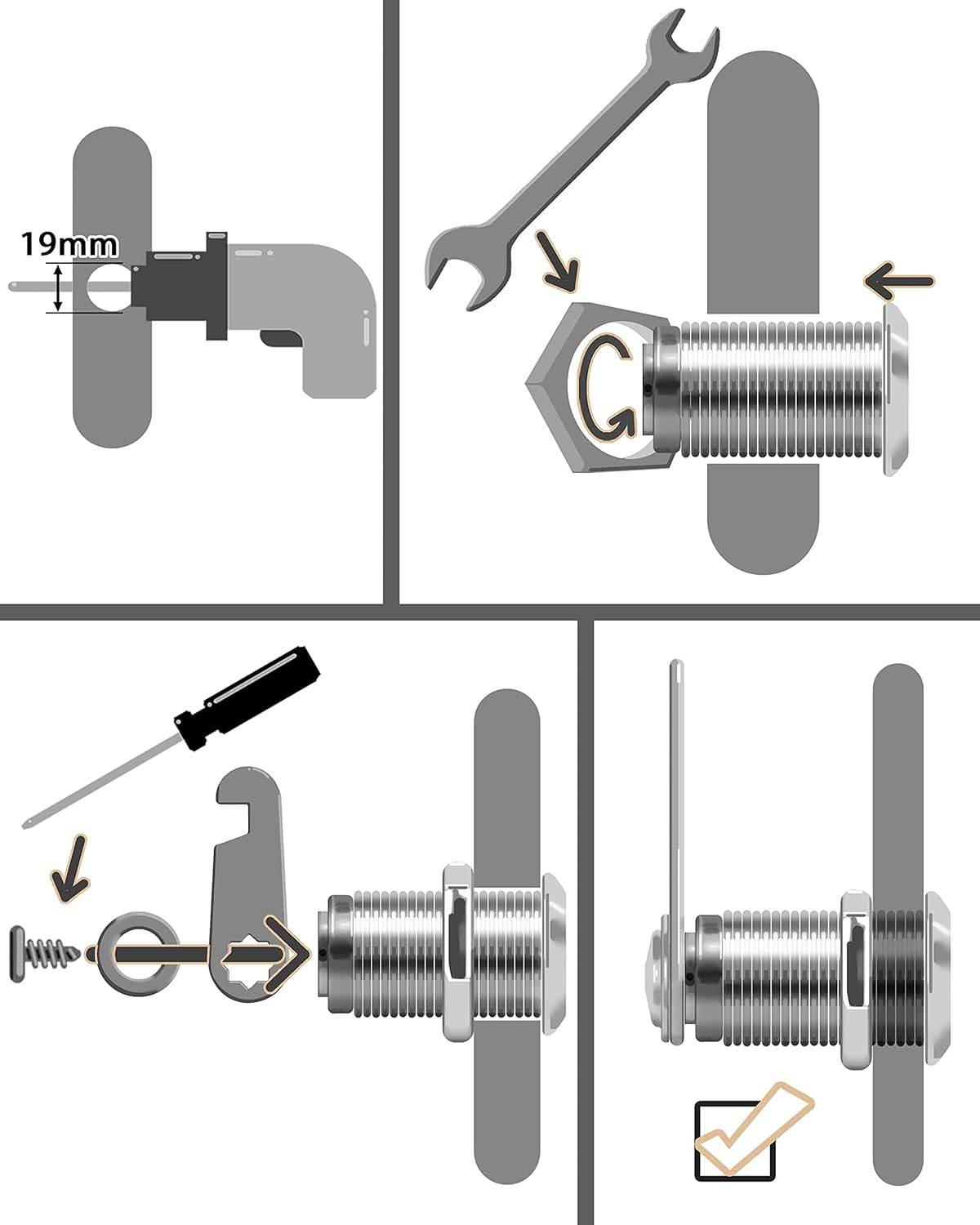 19mm