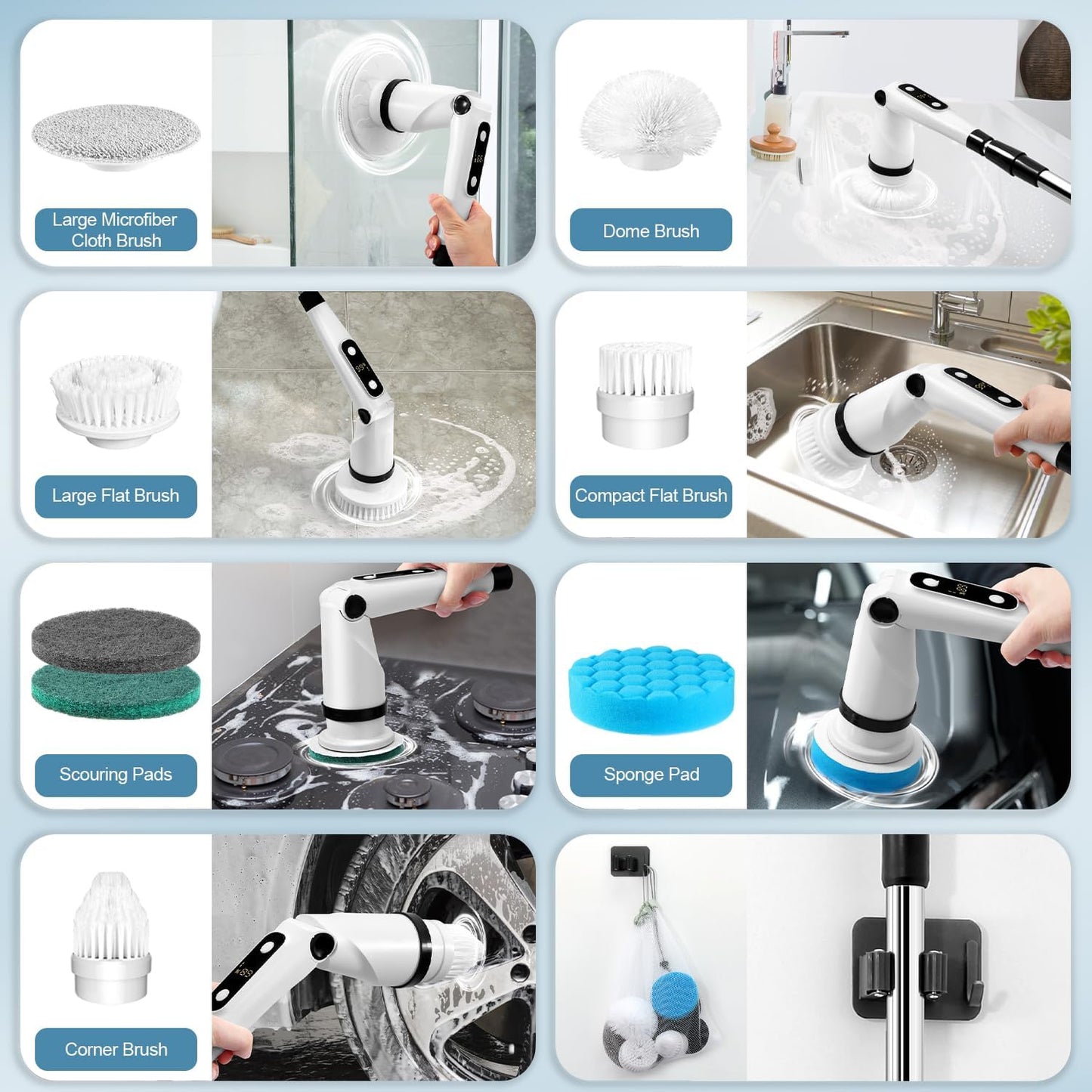 Large Microfiber Cloth Brush

Dome Brush

Large Flat Brush

Compact Flat Brush

Scouring Pads

Sponge Pad

Corner Brush