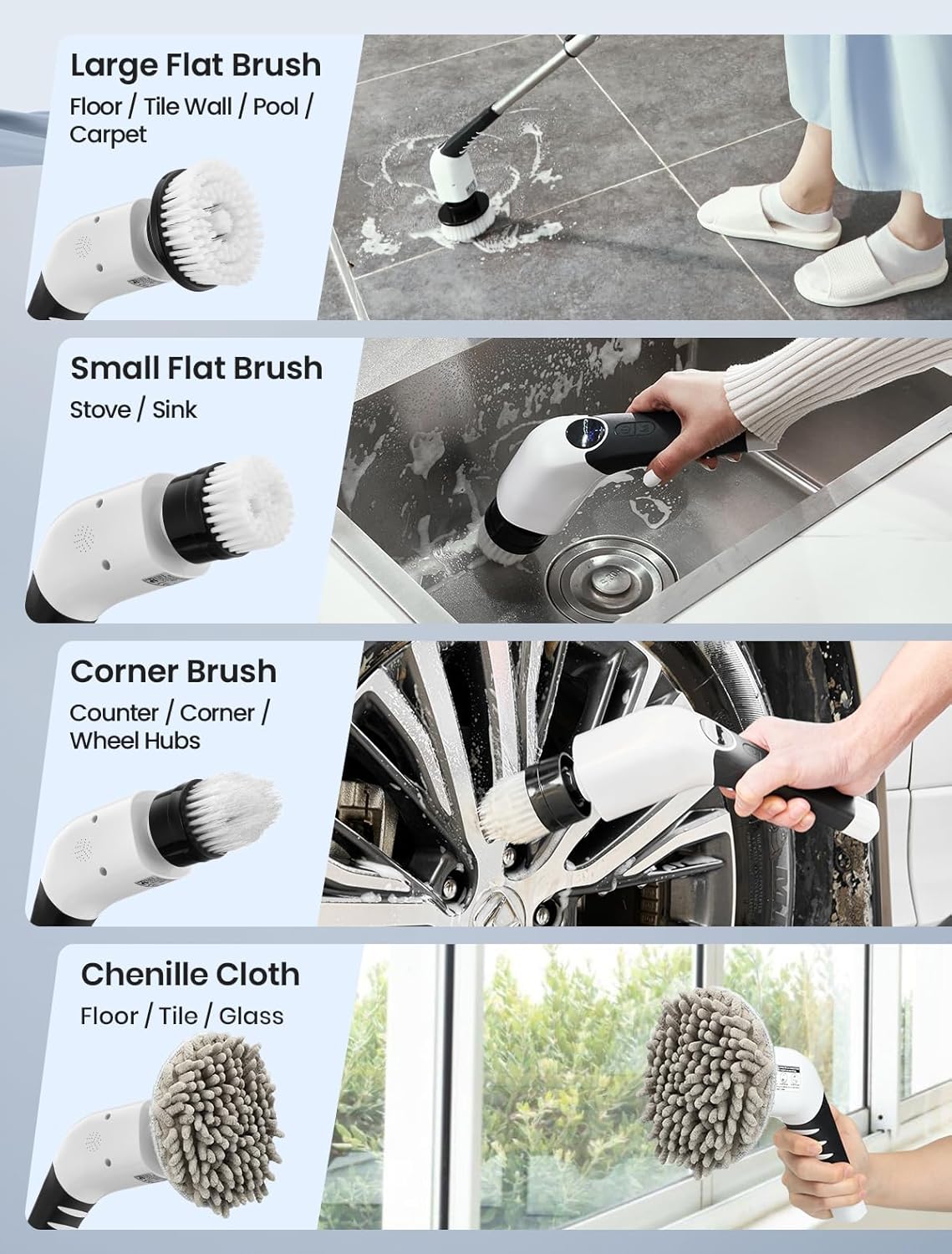 Large Flat Brush
Floor / Tile Wall / Pool / Carpet

Small Flat Brush
Stove / Sink

Corner Brush
Counter / Corner / Wheel Hubs

Chenille Cloth
Floor / Tile / Glass