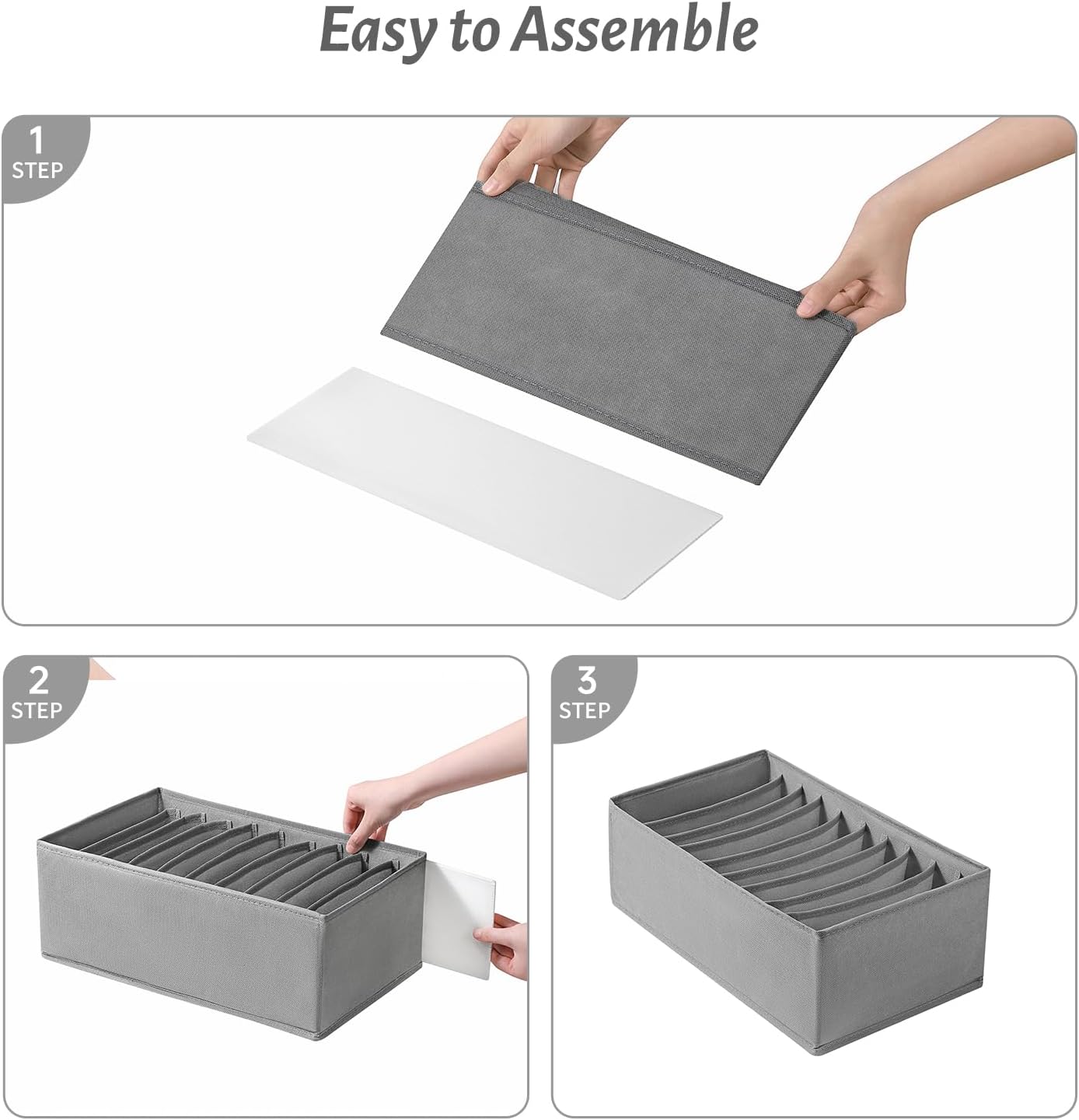 Easy to Assemble

1
STEP

2
STEP

3
STEP