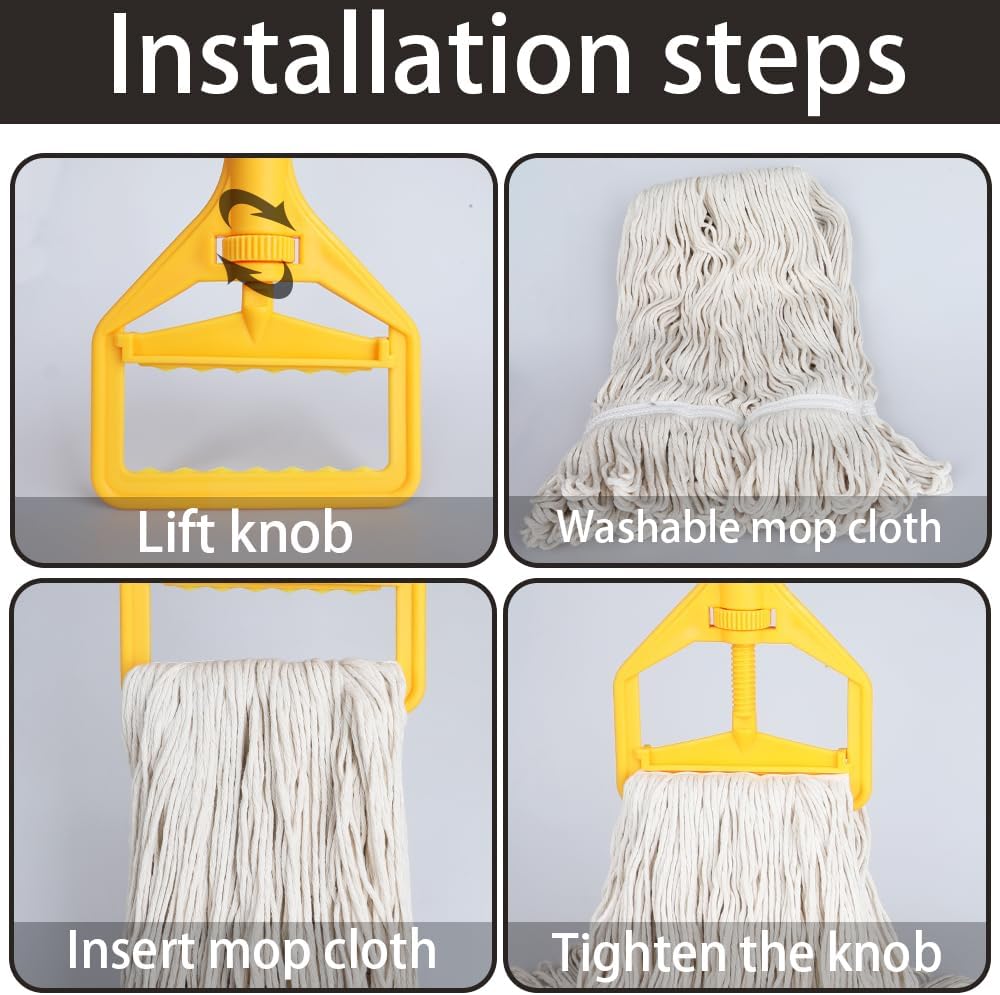 Installation steps

Lift knob

Washable mop cloth

Insert mop cloth

Tighten the knob