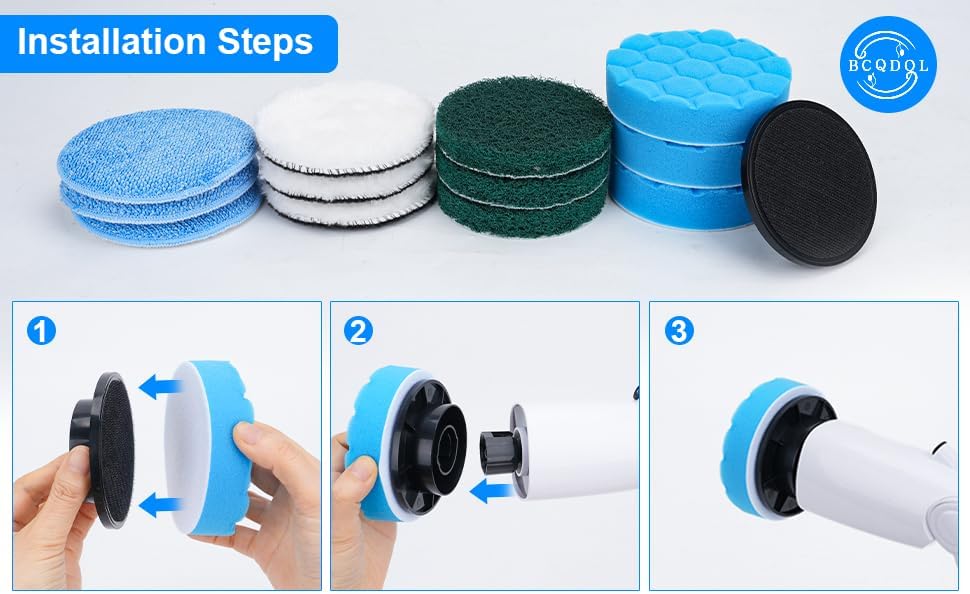 Installation Steps

BCQDOL

1

2

3